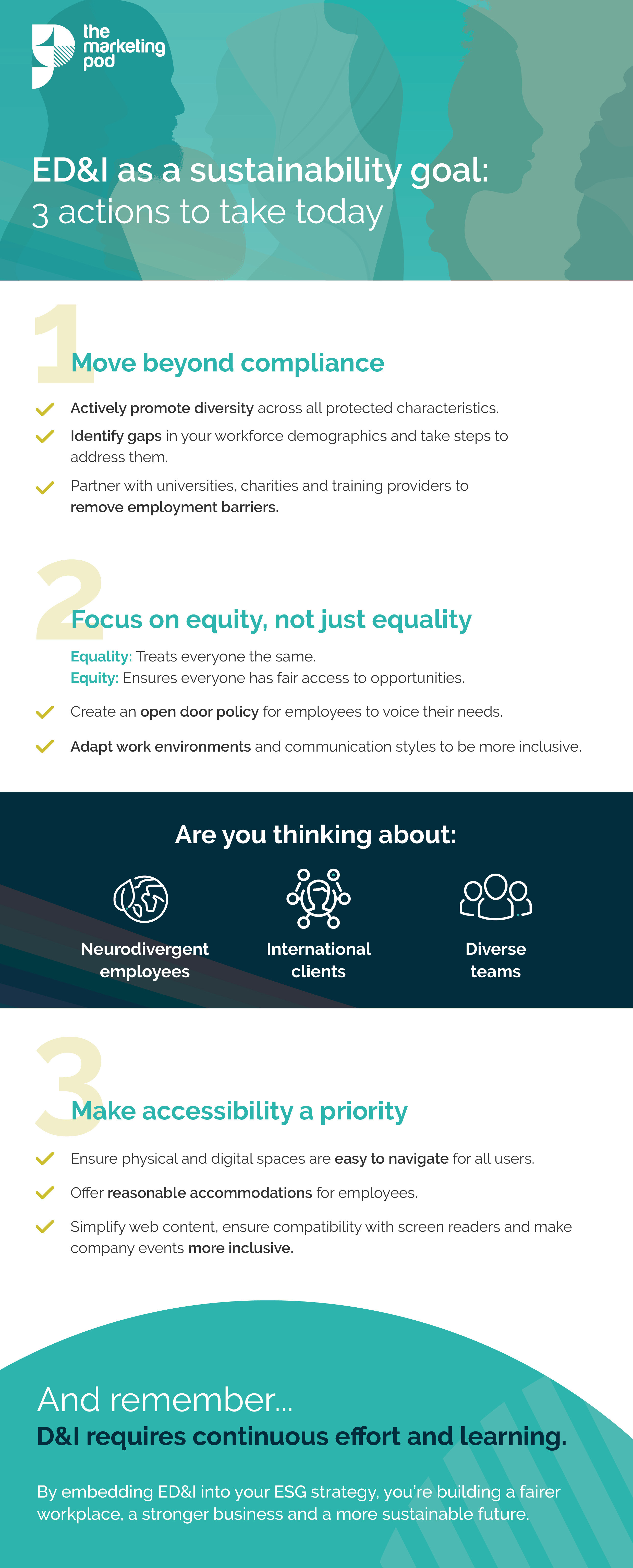 the marketing pod

ED&I as a sustainability goal:
3 actions to take today

1

Move beyond compliance

Actively promote diversity across all protected characteristics.

Identify gaps in your workforce demographics and take steps to address them.

Partner with universities, charities and training providers to remove employment barriers.

2

Focus on equity, not just equality

Equality: Treats everyone the same.
Equity: Ensures everyone has fair access to opportunities.

Create an open door policy for employees to voice their needs.

Adapt work environments and communication styles to be more inclusive.

Are you thinking about:

Neurodivergent employees

International clients

Diverse teams

3

Make accessibility a priority

Ensure physical and digital spaces are easy to navigate for all users.

Offer reasonable accommodations for employees.

Simplify web content, ensure compatibility with screen readers and make company events more inclusive.

And remember...
D&I requires continuous effort and learning.

By embedding ED&I into your ESG strategy, you're building a fairer workplace, a stronger business and a more sustainable future.